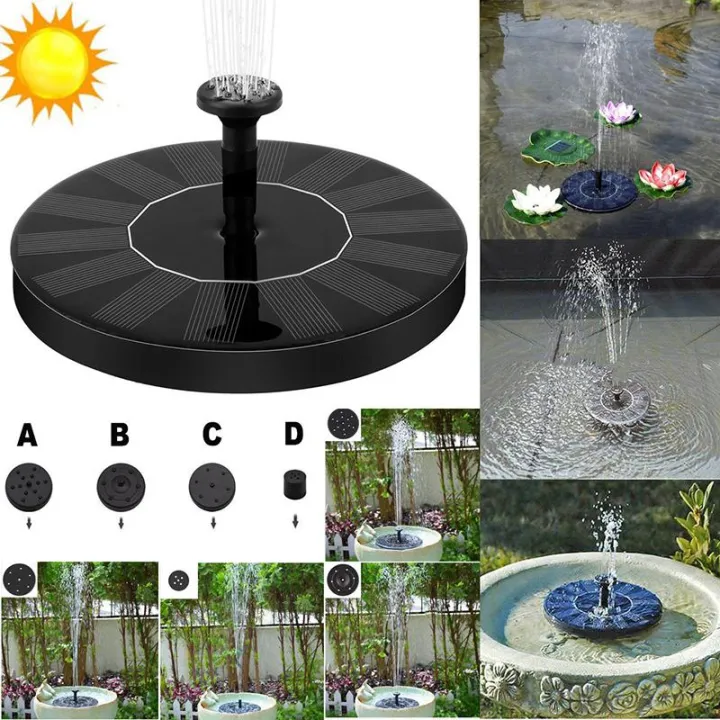 A B C D