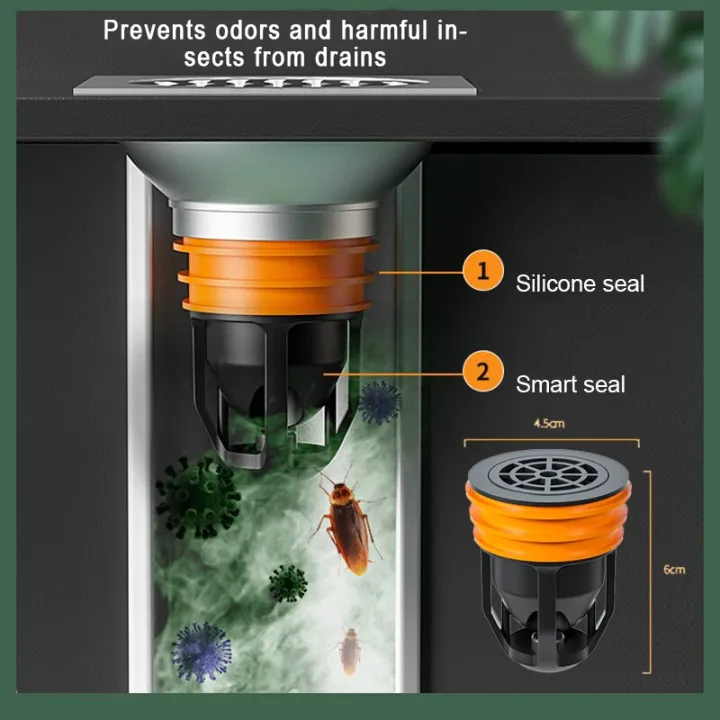 Prevents odors and harmful insects from drains

1 Silicone seal

2 Smart seal

4.5cm

6cm