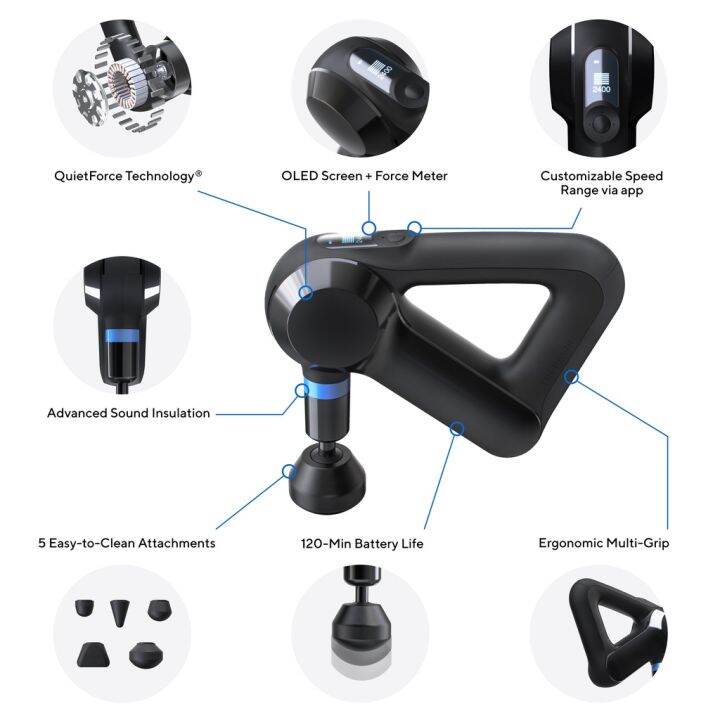 QuietForce Technology®

OLED Screen + Force Meter

2400

Customizable Speed Range via app

Advanced Sound Insulation

5 Easy-to-Clean Attachments

120-Min Battery Life

Ergonomic Multi-Grip