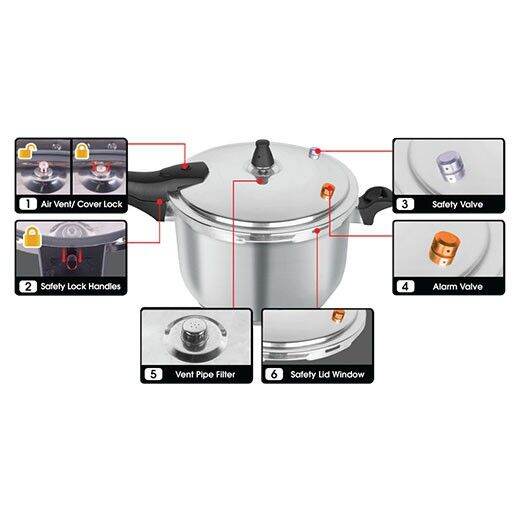 1 Air Vent/ Cover Lock

2 Safety Lock Handles

3 Safety Valve

4 Alarm Valve

5 Vent Pipe Filter

6 Safety Lid Window