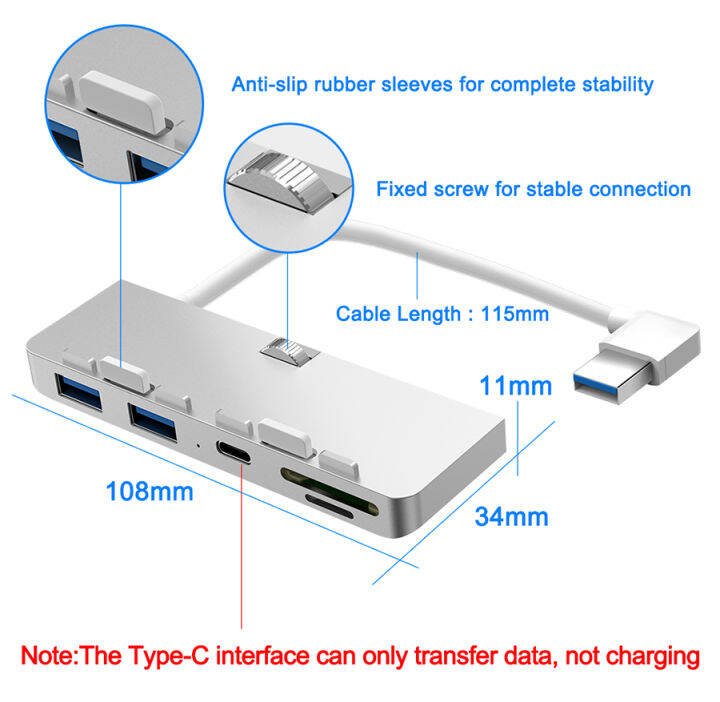 Anti-slip rubber sleeves for complete stability

Fixed screw for stable connection

Cable Length : 115mm

11mm

108mm

34mm

Note:The Type-C interface can only transfer data, not charging