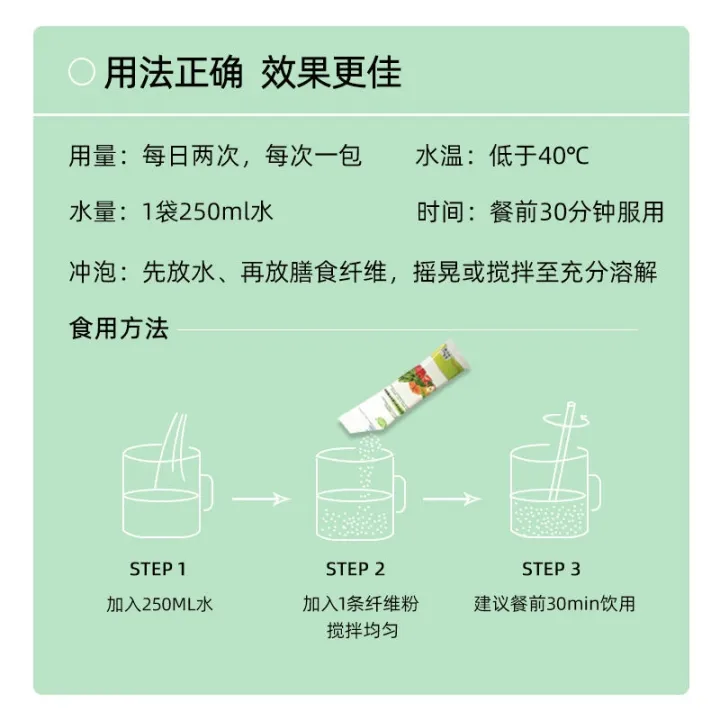 用法正确 效果更佳

用量：每日两次，每次一包

水温：低于40℃

水量：1袋250ml水

时间：餐前30分钟服用

冲泡：先放水、再放膳食纤维，摇晃或搅拌至充分溶解

食用方法

STEP 1
加入250ML水

STEP 2
加入1条纤维粉
搅拌均匀

STEP 3
建议餐前30min饮用