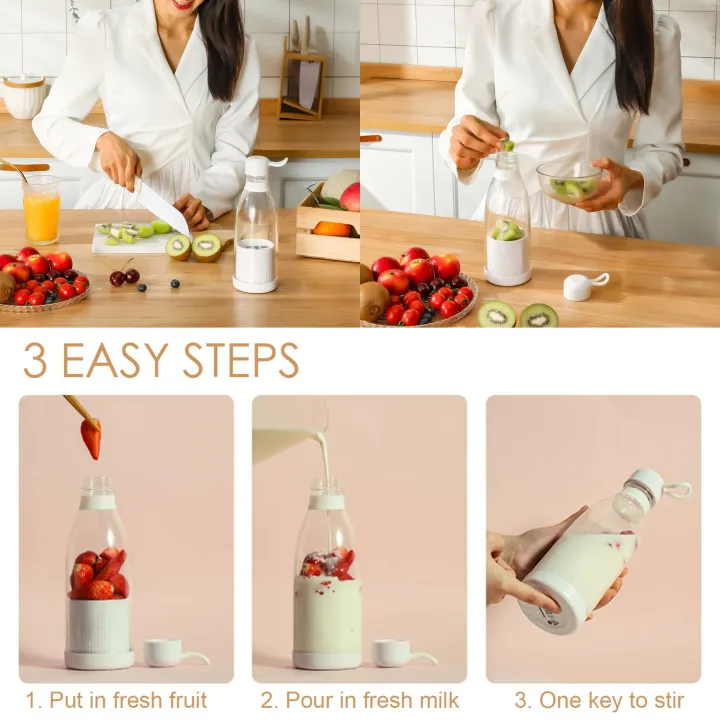 3 EASY STEPS

1. Put in fresh fruit

2. Pour in fresh milk

3. One key to stir