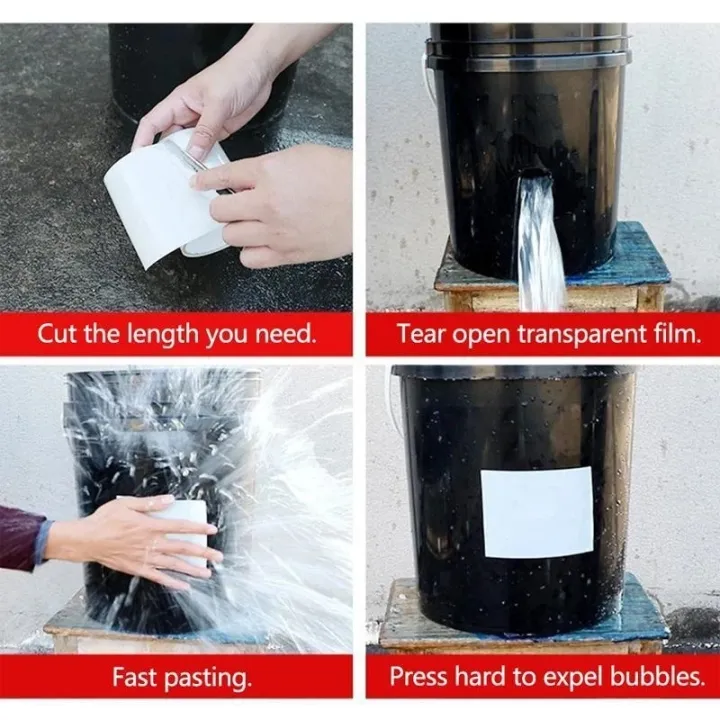 Cut the length you need.

Tear open transparent film.

Fast pasting.

Press hard to expel bubbles.