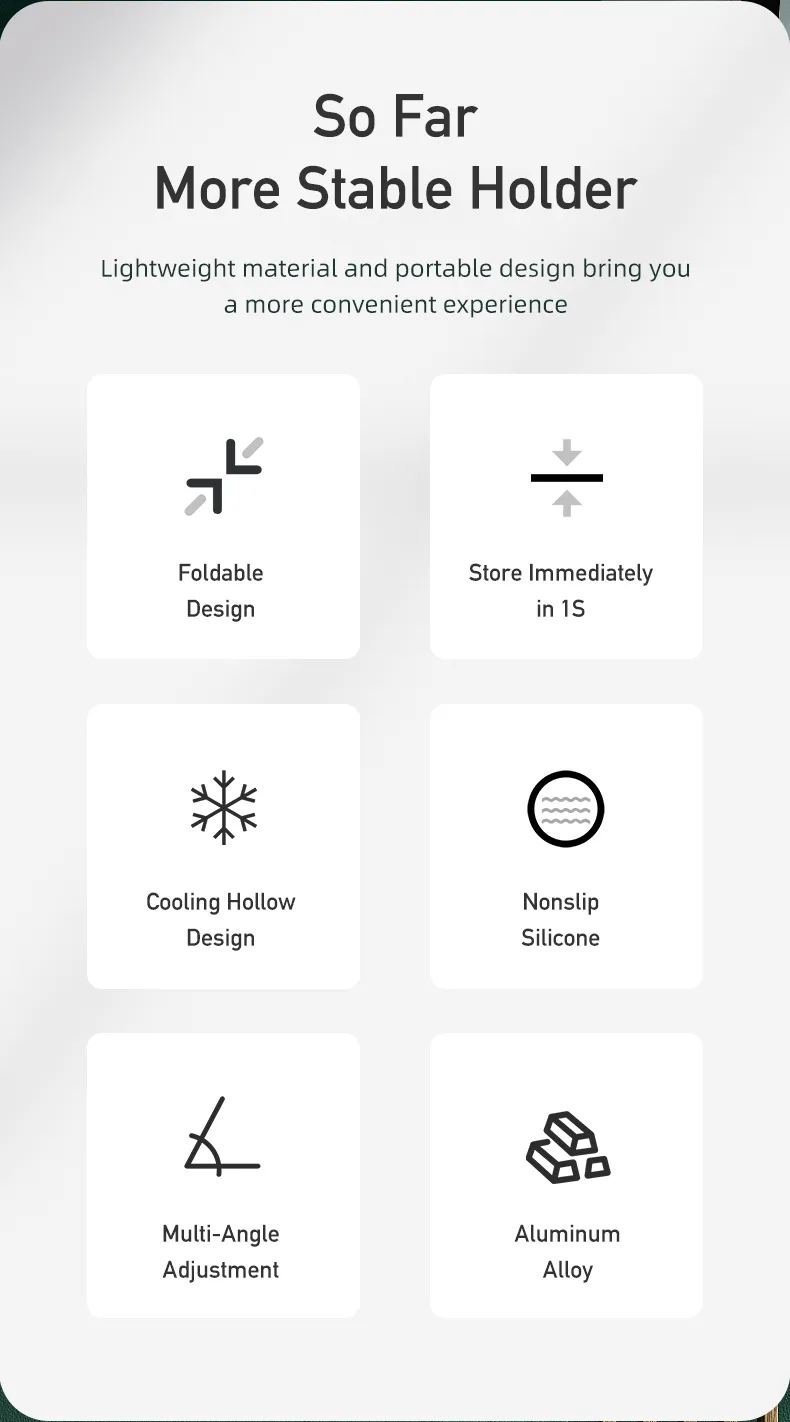 So Far
More Stable Holder

Lightweight material and portable design bring you a more convenient experience

Foldable
Design

Store Immediately
in 1S

Cooling Hollow
Design

Nonslip
Silicone

Multi-Angle
Adjustment

Aluminum
Alloy