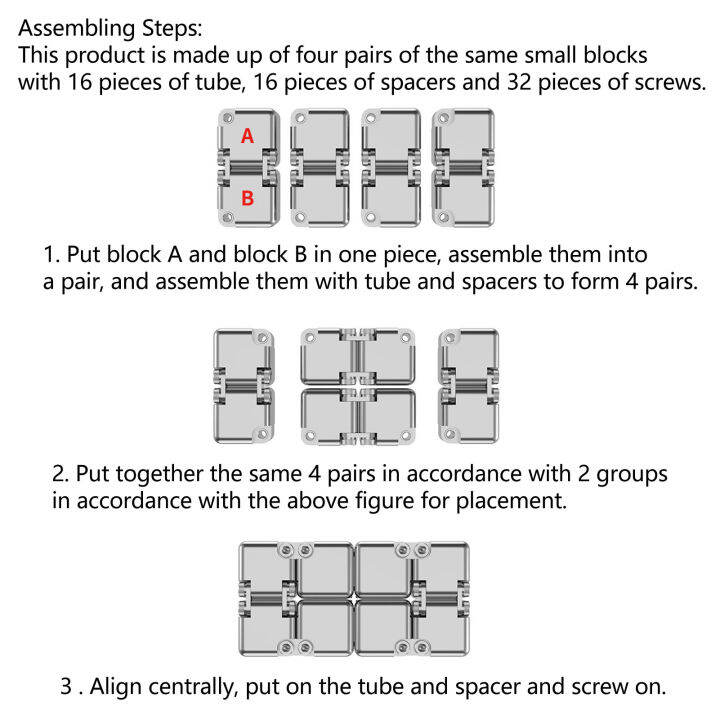 Assembling Steps:
This product is made up of four pairs of the same small blocks with 16 pieces of tube, 16 pieces of spacers and 32 pieces of screws.

A

B

1. Put block A and block B in one piece, assemble them into a pair, and assemble them with tube and spacers to form 4 pairs.

2. Put together the same 4 pairs in accordance with 2 groups in accordance with the above figure for placement.

3 . Align centrally, put on the tube and spacer and screw on.