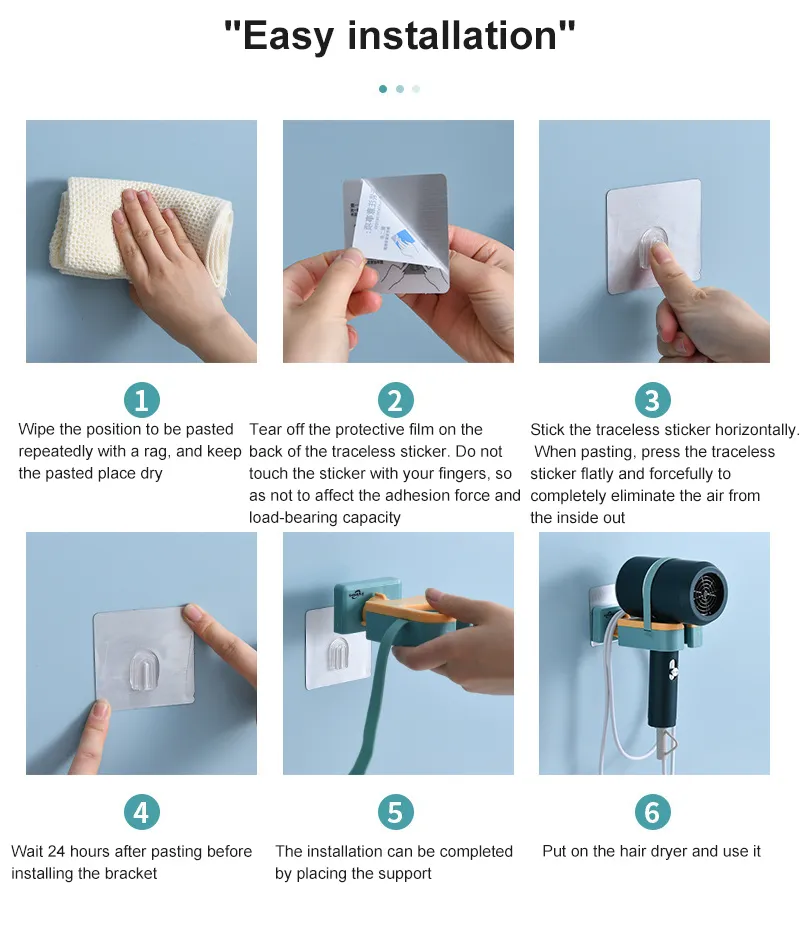 "Easy installation"

1
Wipe the position to be pasted repeatedly with a rag, and keep the pasted place dry

2
Tear off the protective film on the back of the traceless sticker. Do not touch the sticker with your fingers, so as not to affect the adhesion force and load-bearing capacity

3
Stick the traceless sticker horizontally. When pasting, press the traceless sticker flatly and forcefully to completely eliminate the air from the inside out

4
Wait 24 hours after pasting before installing the bracket

5
The installation can be completed by placing the support

6
Put on the hair dryer and use it