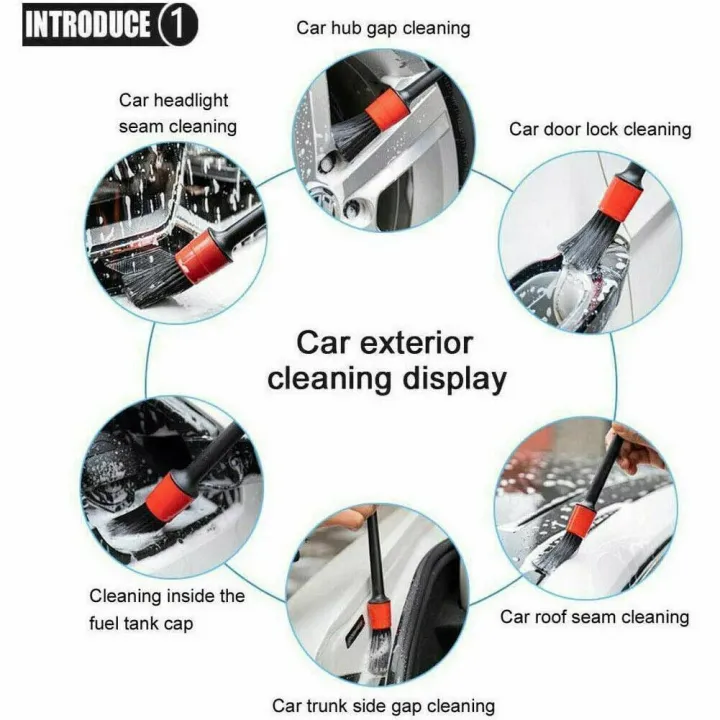 INTRODUCE 1

Car hub gap cleaning

Car headlight seam cleaning

Car door lock cleaning

Car exterior cleaning display

Cleaning inside the fuel tank cap

Car roof seam cleaning

Car trunk side gap cleaning