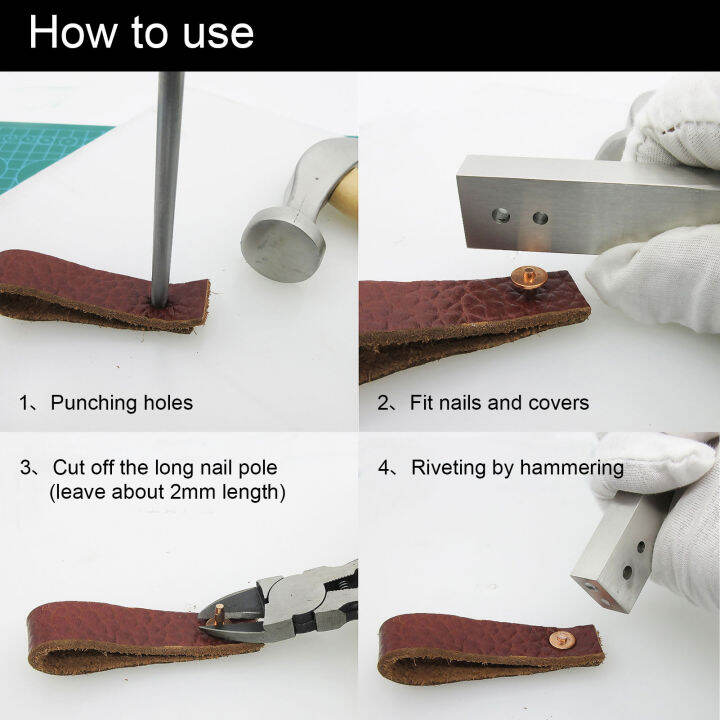 How to use

1、Punching holes

2、Fit nails and covers

3、Cut off the long nail pole (leave about 2mm length)

4、Riveting by hammering