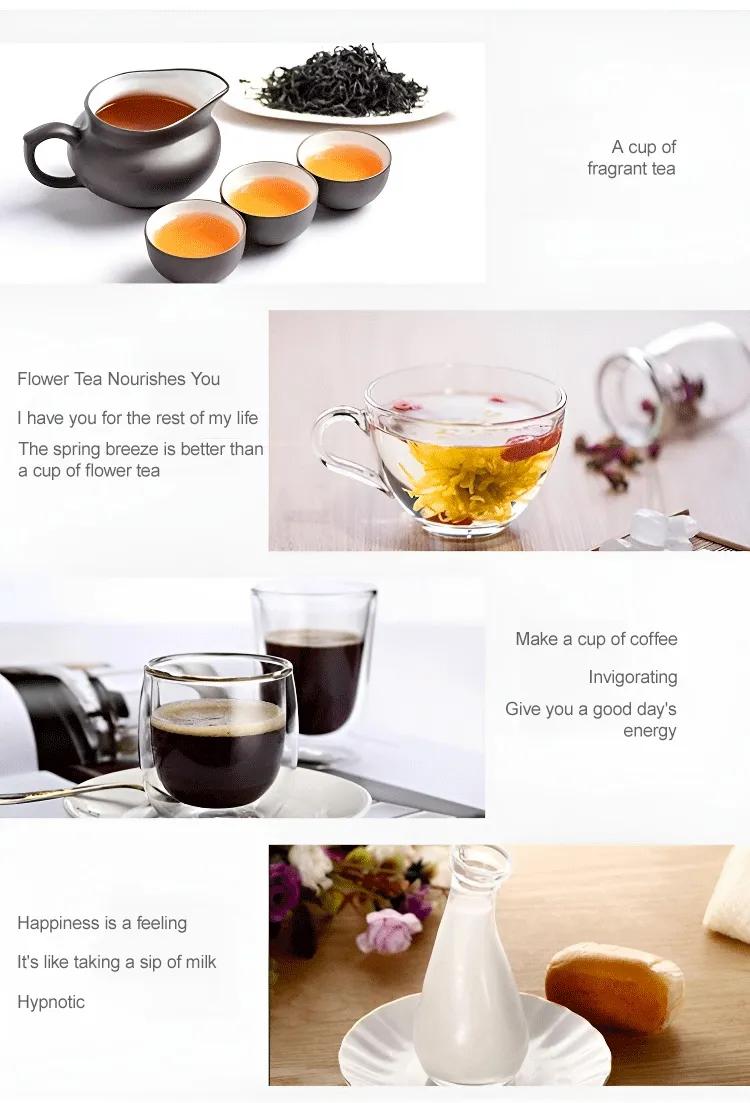 A cup of fragrant tea

Flower Tea Nourishes You

I have you for the rest of my life

The spring breeze is better than a cup of flower tea

Make a cup of coffee

Invigorating

Give you a good day's energy

Happiness is a feeling

It's like taking a sip of milk

Hypnotic