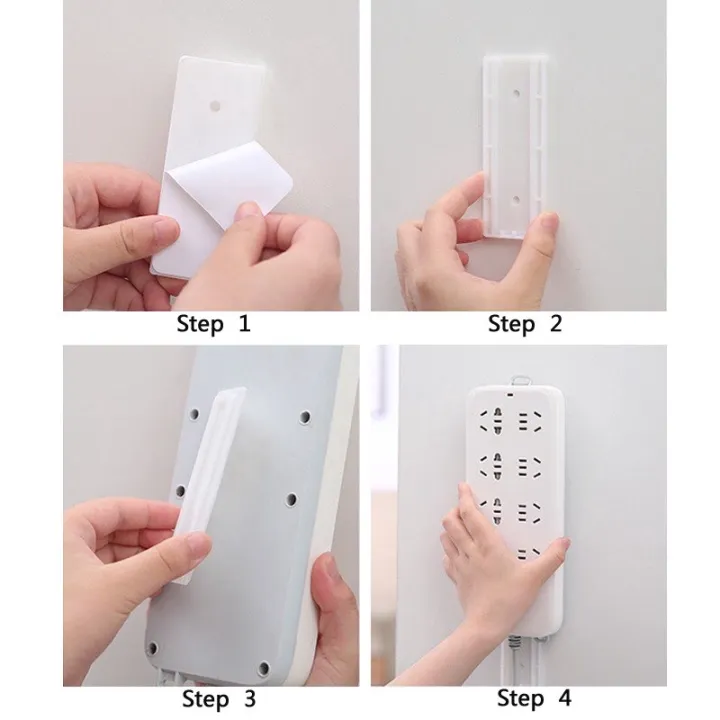 Step 1

Step 2

Step 3

Step 4