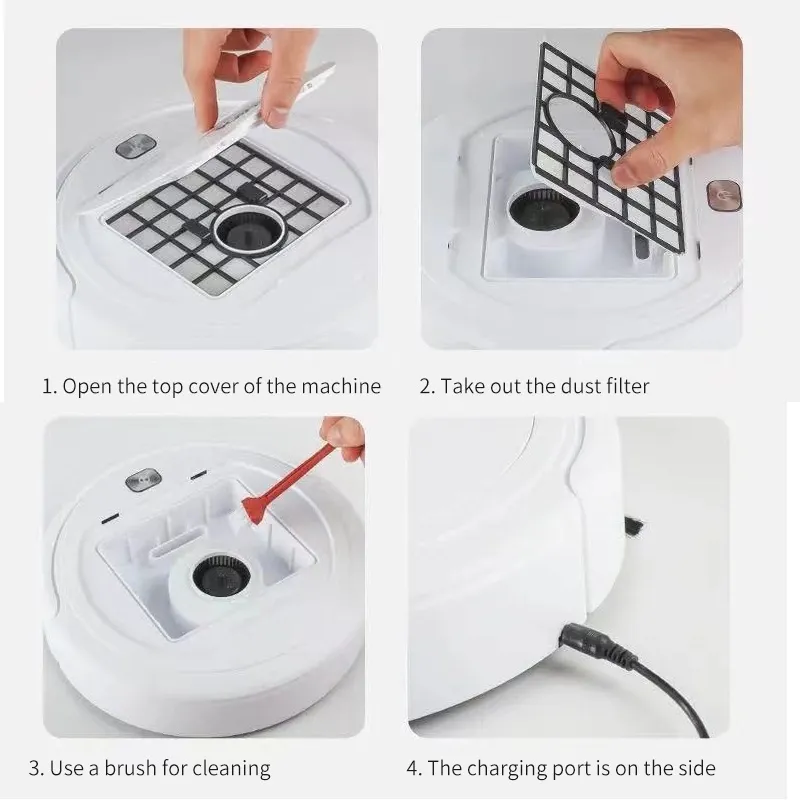 1. Open the top cover of the machine

2. Take out the dust filter

3. Use a brush for cleaning

4. The charging port is on the side