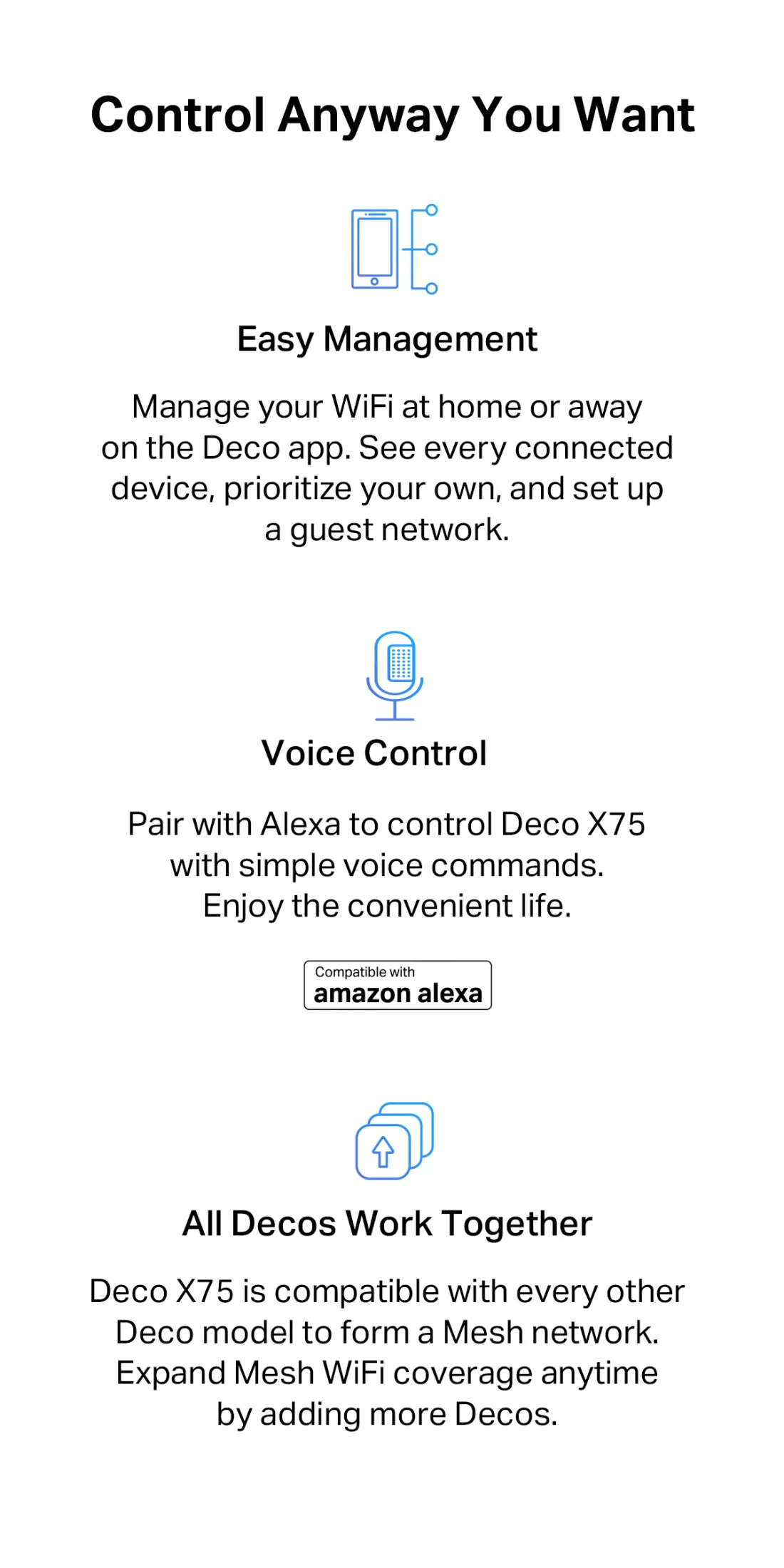 Control Anyway You Want

Easy Management

Manage your WiFi at home or away on the Deco app. See every connected device, prioritize your own, and set up a guest network.

Voice Control

Pair with Alexa to control Deco X75 with simple voice commands. Enjoy the convenient life.

Compatible with
amazon alexa

All Decos Work Together

Deco X75 is compatible with every other Deco model to form a Mesh network. Expand Mesh WiFi coverage anytime by adding more Decos.