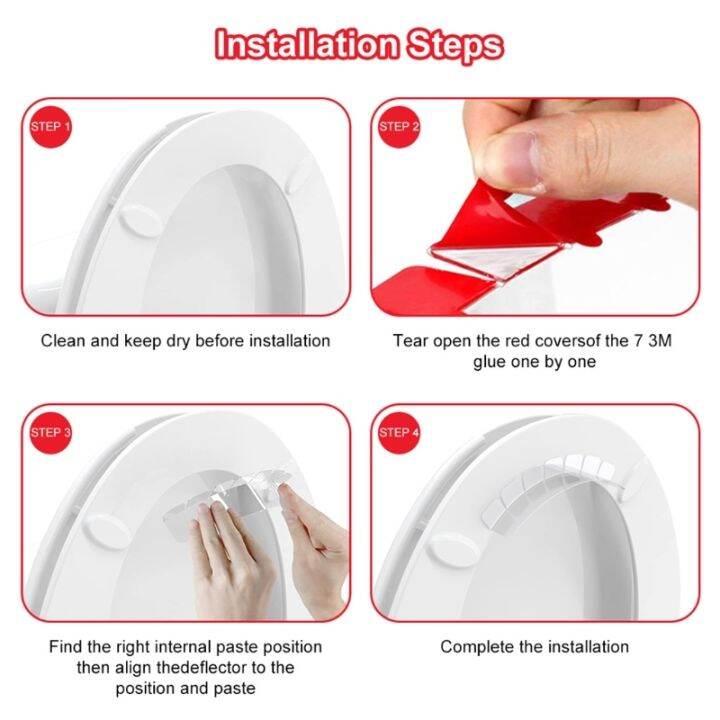 Installation Steps

STEP 1

Clean and keep dry before installation

STEP 2

Tear open the red coversof the 7 3M glue one by one

STEP 3

Find the right internal paste position then align thedeflector to the position and paste

STEP 4

Complete the installation