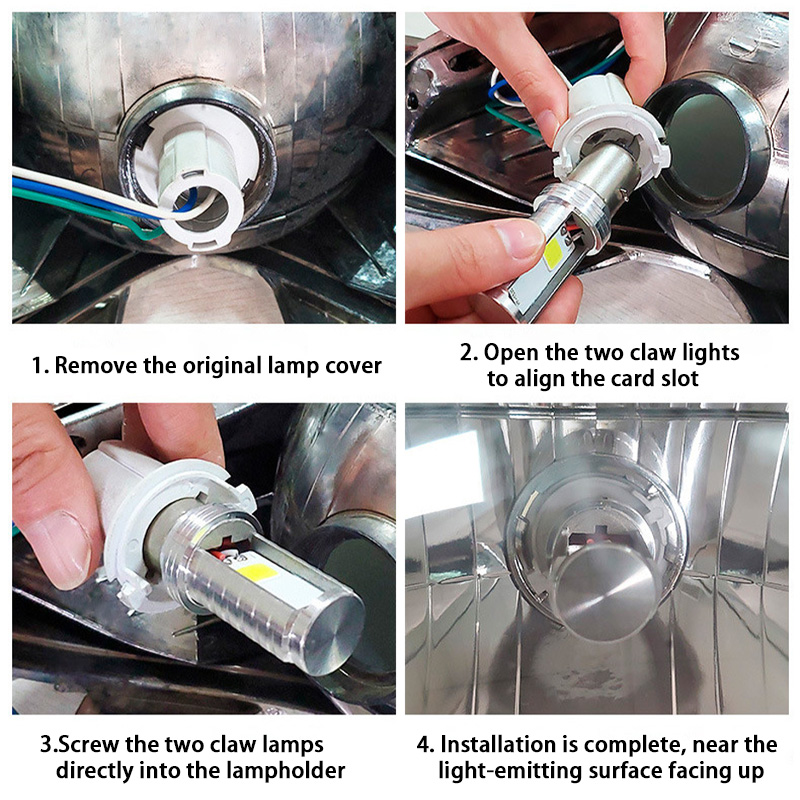 1. Remove the original lamp cover

2. Open the two claw lights to align the card slot

3.Screw the two claw lamps directly into the lampholder

4. Installation is complete, near the light-emitting surface facing up