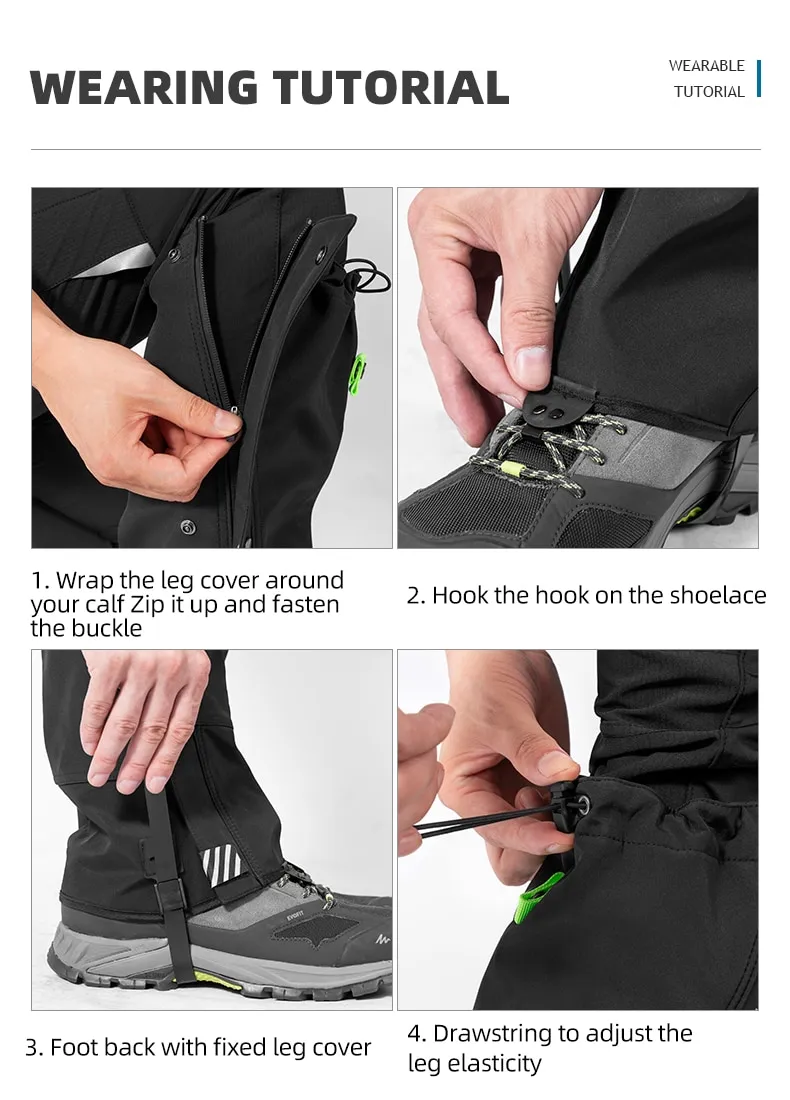 WEARING TUTORIAL

WEARABLE
TUTORIAL

1. Wrap the leg cover around your calf Zip it up and fasten the buckle

2. Hook the hook on the shoelace

EVOFIT

3. Foot back with fixed leg cover

4. Drawstring to adjust the leg elasticity