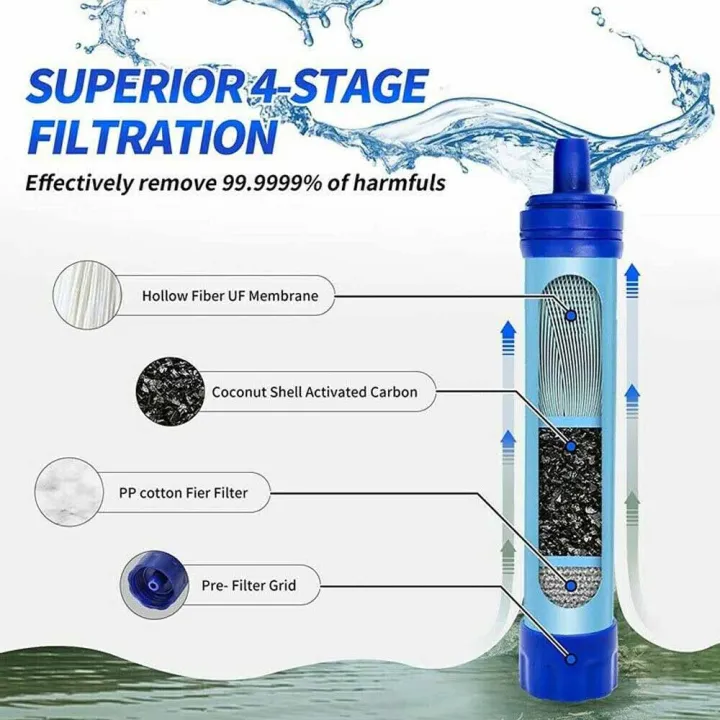 SUPERIOR 4-STAGE FILTRATION

Effectively remove 99.9999% of harmfuls

Hollow Fiber UF Membrane

Coconut Shell Activated Carbon

PP cotton Fier Filter

Pre- Filter Grid