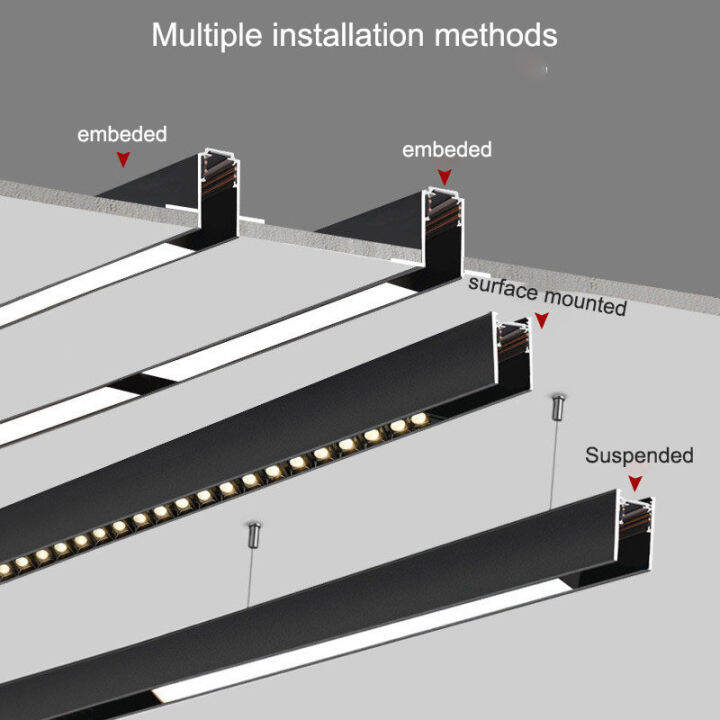 Multiple installation methods

embeded

embeded

surface mounted

Suspended