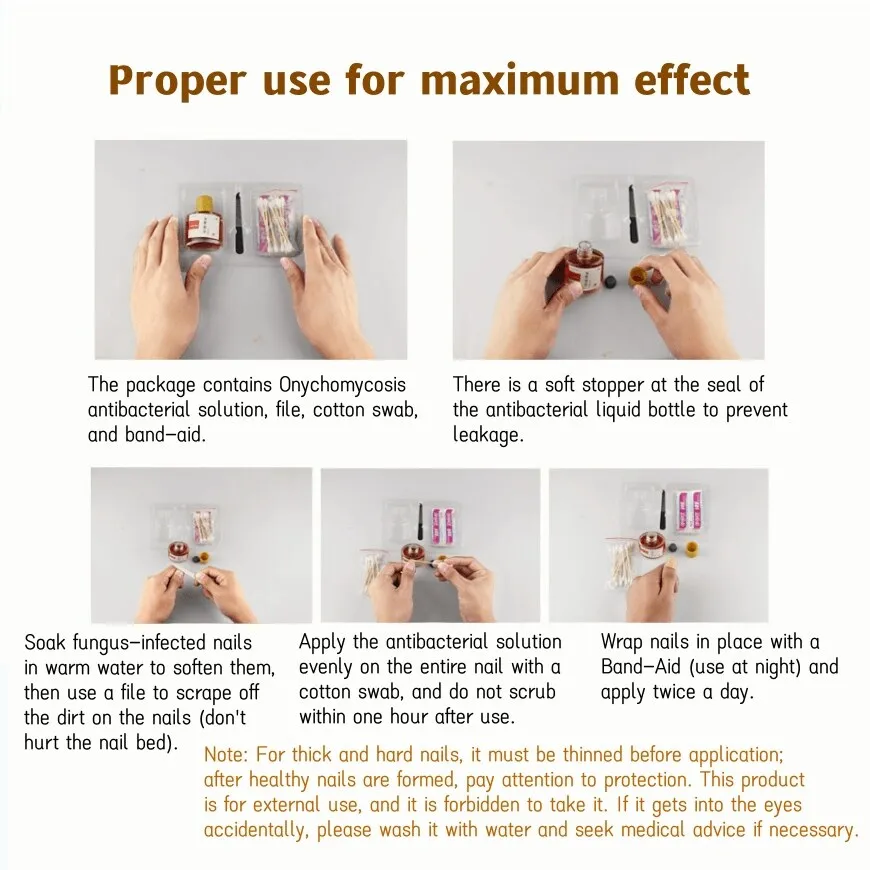 Proper use for maximum effect

The package contains Onychomycosis antibacterial solution, file, cotton swab, and band-aid.

There is a soft stopper at the seal of the antibacterial liquid bottle to prevent leakage.

Soak fungus-infected nails in warm water to soften them, then use a file to scrape off the dirt on the nails (don't hurt the nail bed).

Apply the antibacterial solution evenly on the entire nail with a cotton swab, and do not scrub within one hour after use.

Wrap nails in place with a Band-Aid (use at night) and apply twice a day.

Note: For thick and hard nails, it must be thinned before application; after healthy nails are formed, pay attention to protection. This product is for external use, and it is forbidden to take it. If it gets into the eyes accidentally, please wash it with water and seek medical advice if necessary.