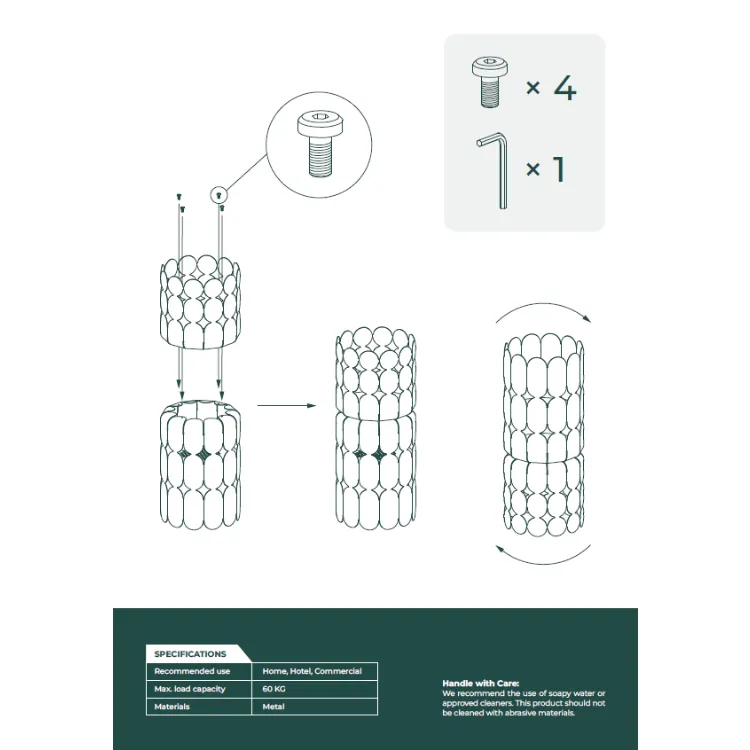 × 4

× 1

SPECIFICATIONS

| Recommended use | Home, Hotel, Commercial |
|---|---|
| Max. load capacity | 60 KG |
| Materials | Metal |

Handle with Care:
We recommend the use of soapy water or approved cleaners. This product should not be cleaned with abrasive materials.