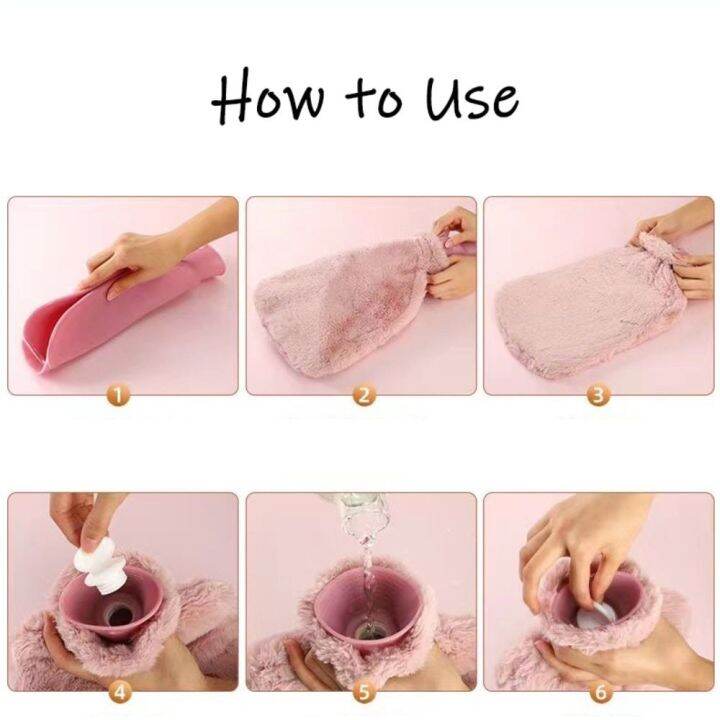 How to Use

1

2

3

4

5

6