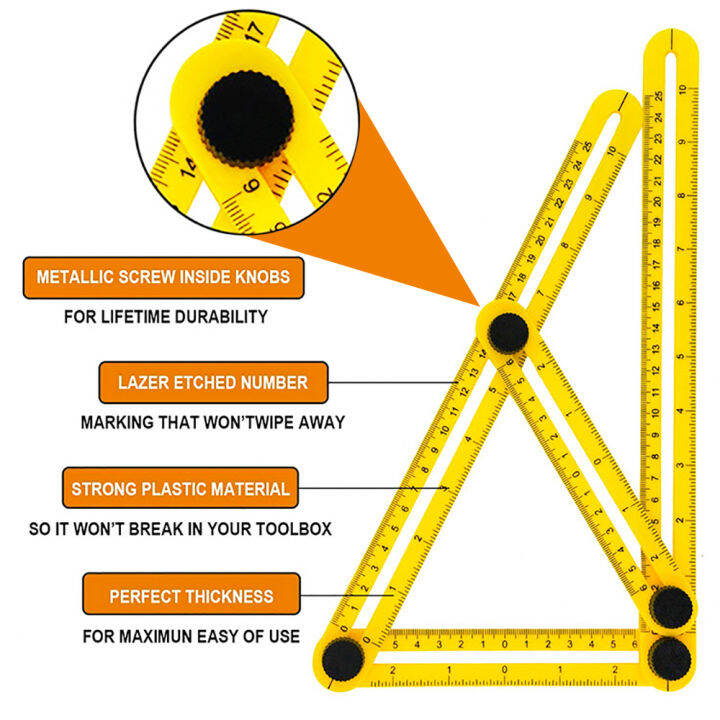 METALLIC SCREW INSIDE KNOBS

FOR LIFETIME DURABILITY

LAZER ETCHED NUMBER

MARKING THAT WON'TWIPE AWAY

STRONG PLASTIC MATERIAL

SO IT WON'T BREAK IN YOUR TOOLBOX

PERFECT THICKNESS

FOR MAXIMUN EASY OF USE