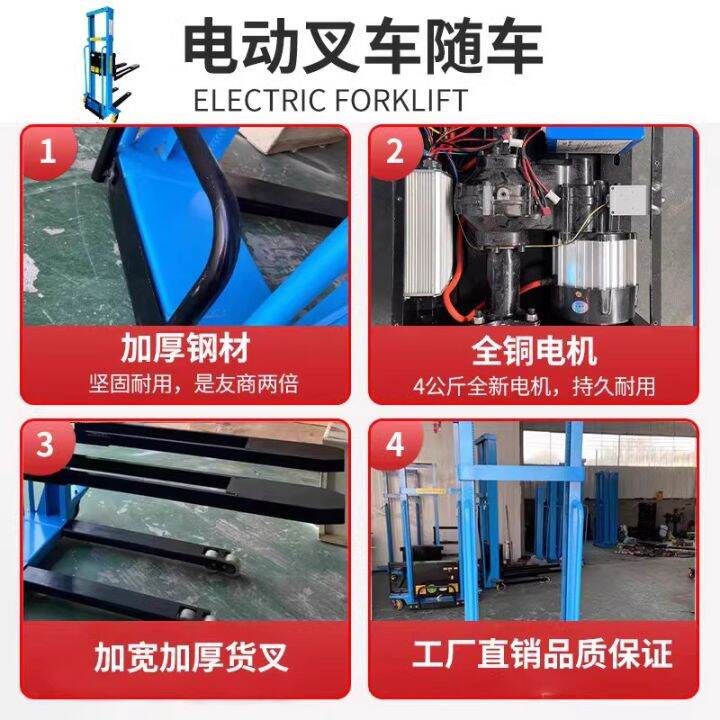 电动叉车随车
ELECTRIC FORKLIFT

1
加厚钢材
坚固耐用，是友商两倍

2
全铜电机
4公斤全新电机，持久耐用

3
加宽加厚货叉

4
工厂直销品质保证