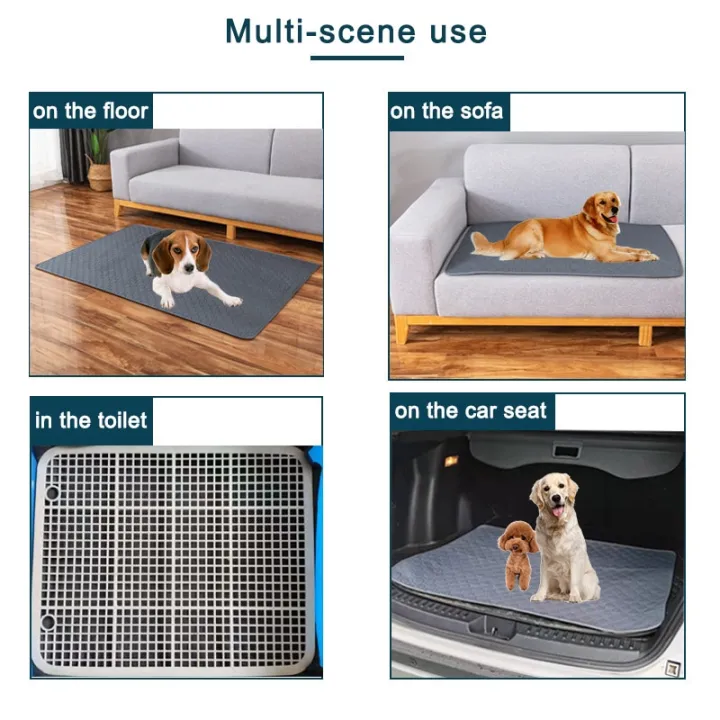 Multi-scene use

on the floor

on the sofa

in the toilet

on the car seat