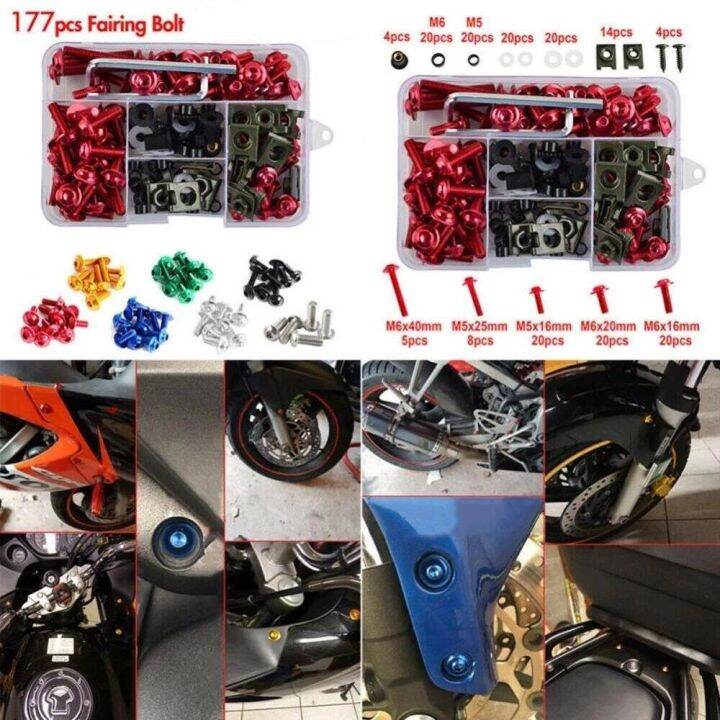 177pcs Fairing Bolt

4pcs

M6
20pcs

M5
20pcs

20pcs

20pcs

14pcs

4pcs

M6x40mm
5pcs

M5x25mm
8pcs

M5x16mm
20pcs

M6x20mm
20pcs

M6x16mm
20pcs