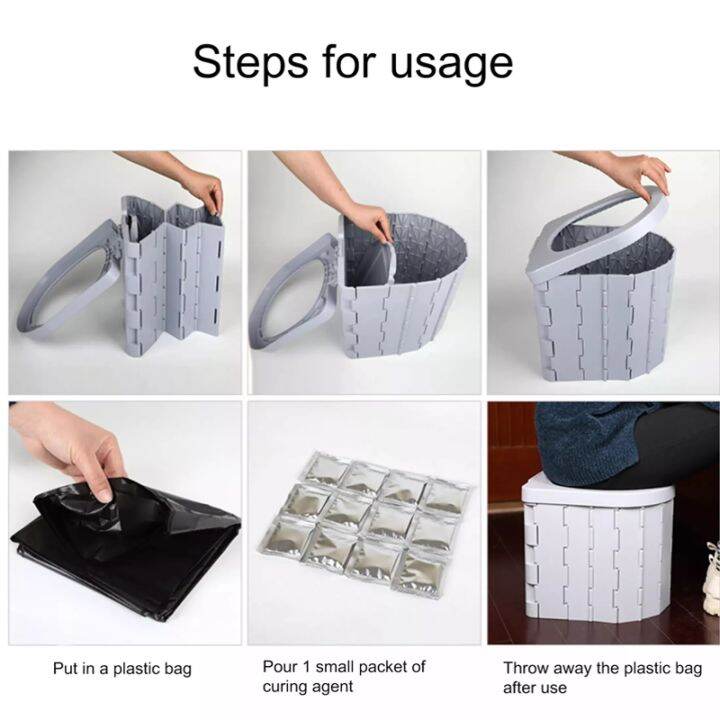 Steps for usage

Put in a plastic bag

Pour 1 small packet of curing agent

Throw away the plastic bag after use