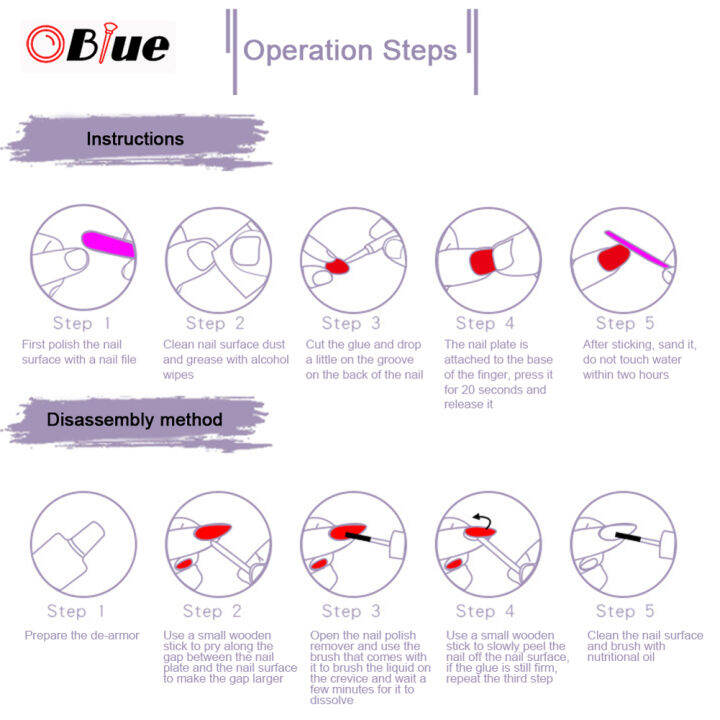 OBlue

Operation Steps

Instructions

Step 1
First polish the nail surface with a nail file

Step 2
Clean nail surface dust and grease with alcohol wipes

Step 3
Cut the glue and drop a little on the groove on the back of the nail

Step 4
The nail plate is attached to the base of the finger, press it for 20 seconds and release it

Step 5
After sticking, sand it, do not touch water within two hours

Disassembly method

Step 1
Prepare the de-armor

Step 2
Use a small wooden stick to pry along the gap between the nail plate and the nail surface to make the gap larger

Step 3
Open the nail polish remover and use the brush that comes with it to brush the liquid on the crevice and wait a few minutes for it to dissolve

Step 4
Use a small wooden stick to slowly peel the nail off the nail surface, if the glue is still firm, repeat the third step

Step 5
Clean the nail surface and brush with nutritional oil