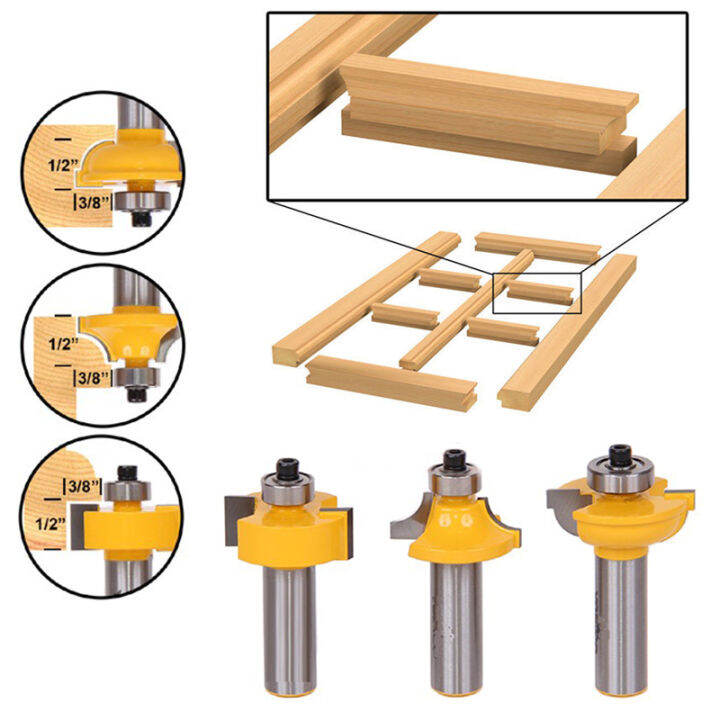 1/2"
3/8"

1/2"
3/8"

3/8"
1/2"