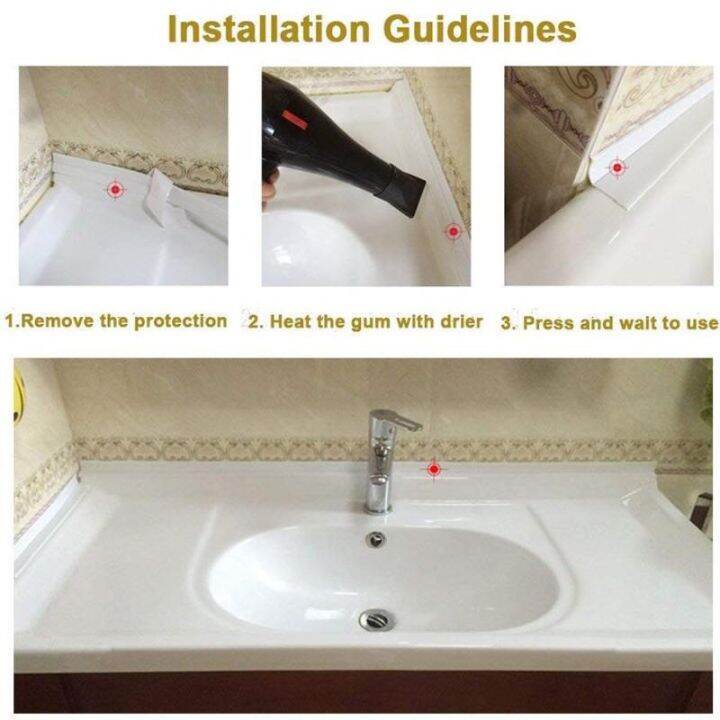 Installation Guidelines

1.Remove the protection

2. Heat the gum with drier

3. Press and wait to use