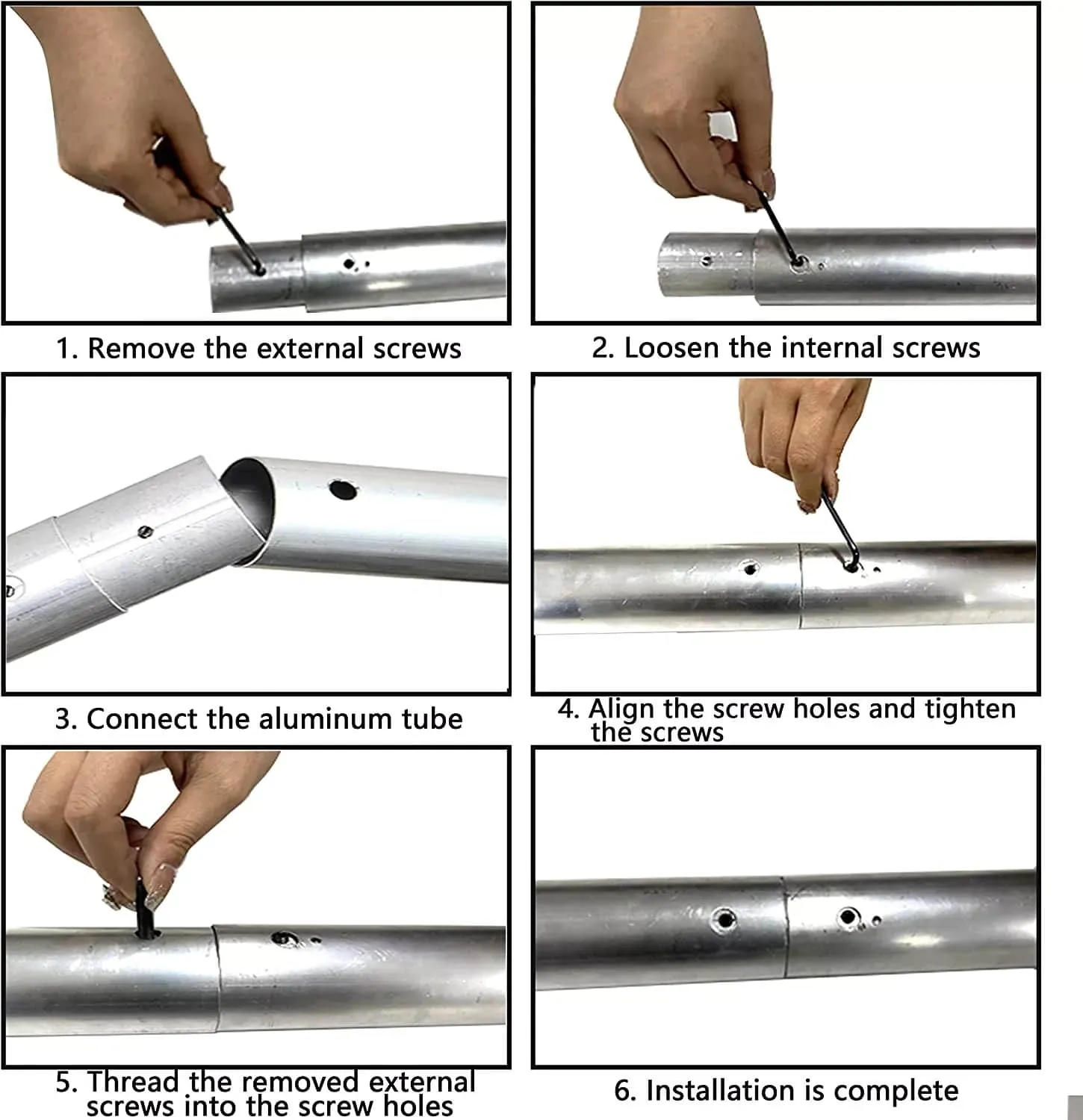 1. Remove the external screws

2. Loosen the internal screws

3. Connect the aluminum tube

4. Align the screw holes and tighten the screws

5. Thread the removed external screws into the screw holes

6. Installation is complete