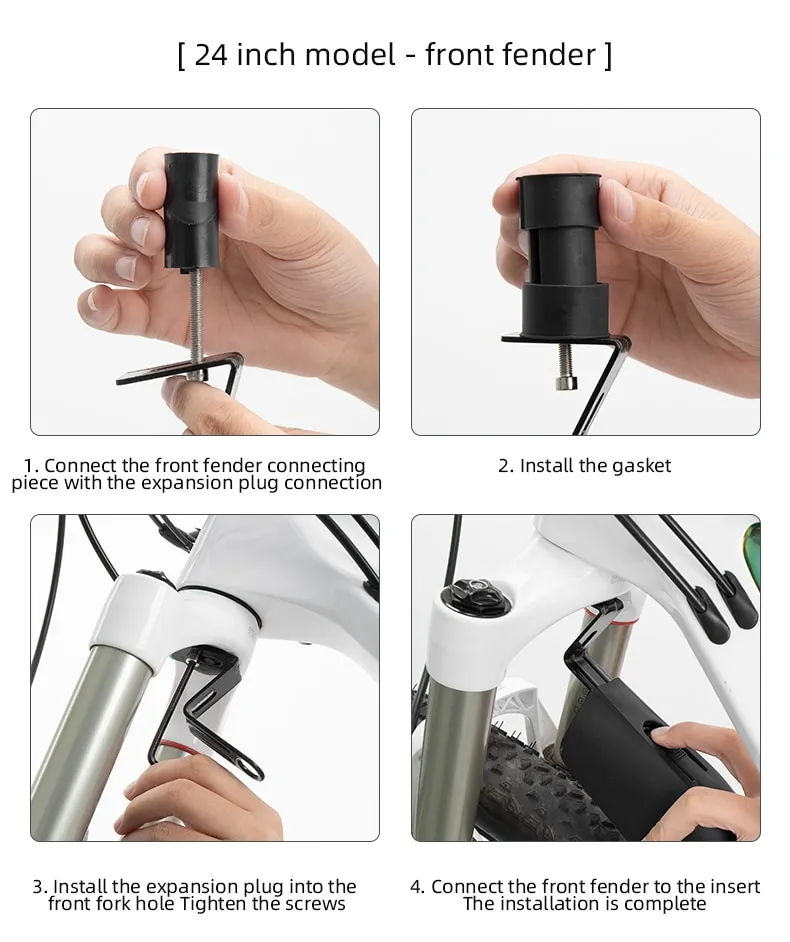 [ 24 inch model - front fender ]

1. Connect the front fender connecting piece with the expansion plug connection

2. Install the gasket

3. Install the expansion plug into the front fork hole Tighten the screws

4. Connect the front fender to the insert The installation is complete