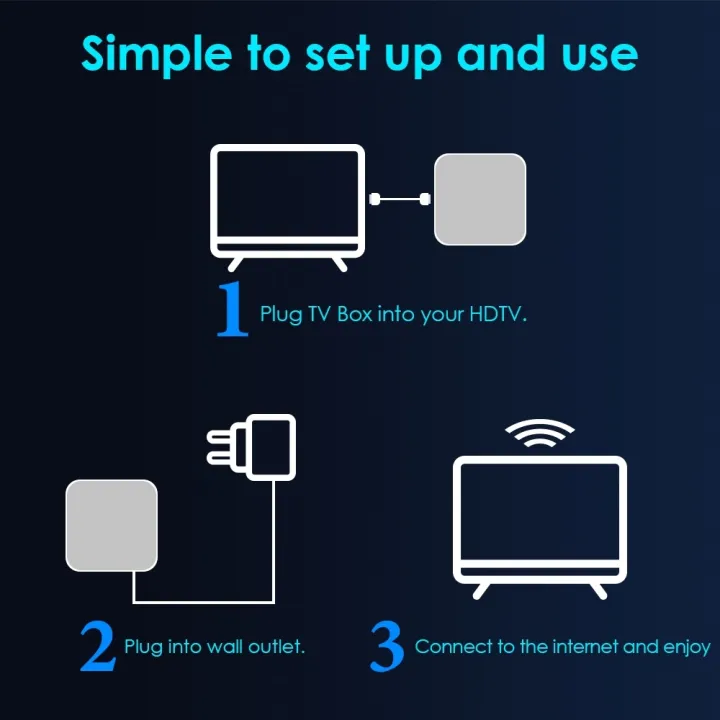 Simple to set up and use

1 Plug TV Box into your HDTV.

2 Plug into wall outlet.

3 Connect to the internet and enjoy