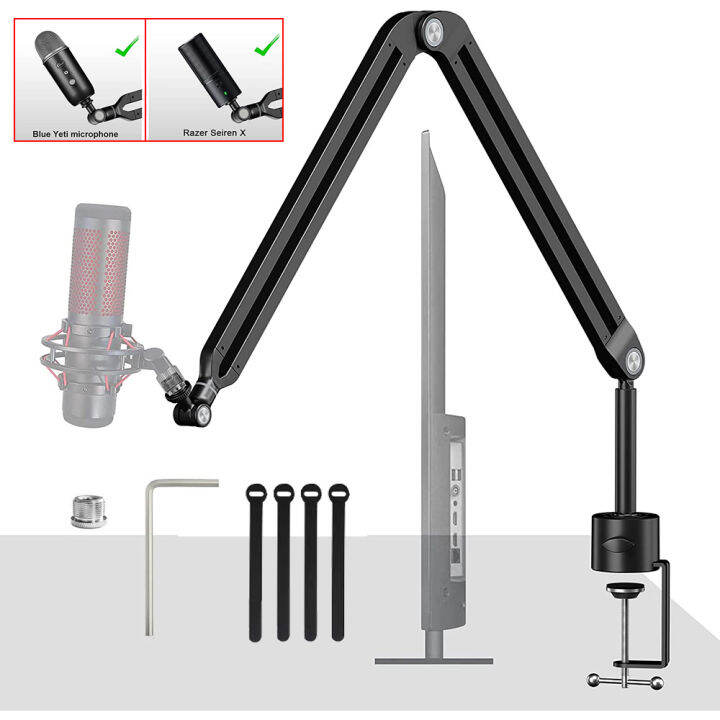 Blue Yeti microphone

Razer Seiren X