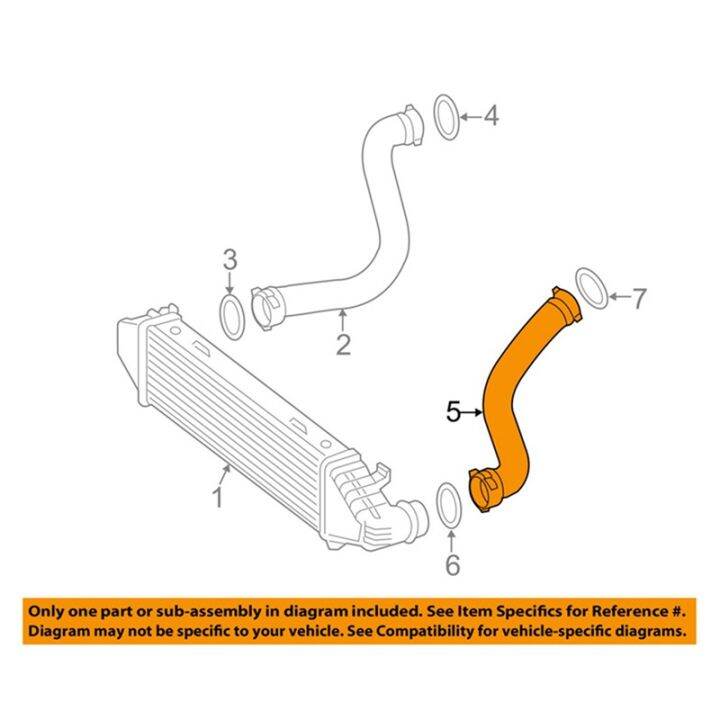 4

3

7

2

5

1

6

Only one part or sub-assembly in diagram included. See Item Specifics for Reference #. Diagram may not be specific to your vehicle. See Compatibility for vehicle-specific diagrams.