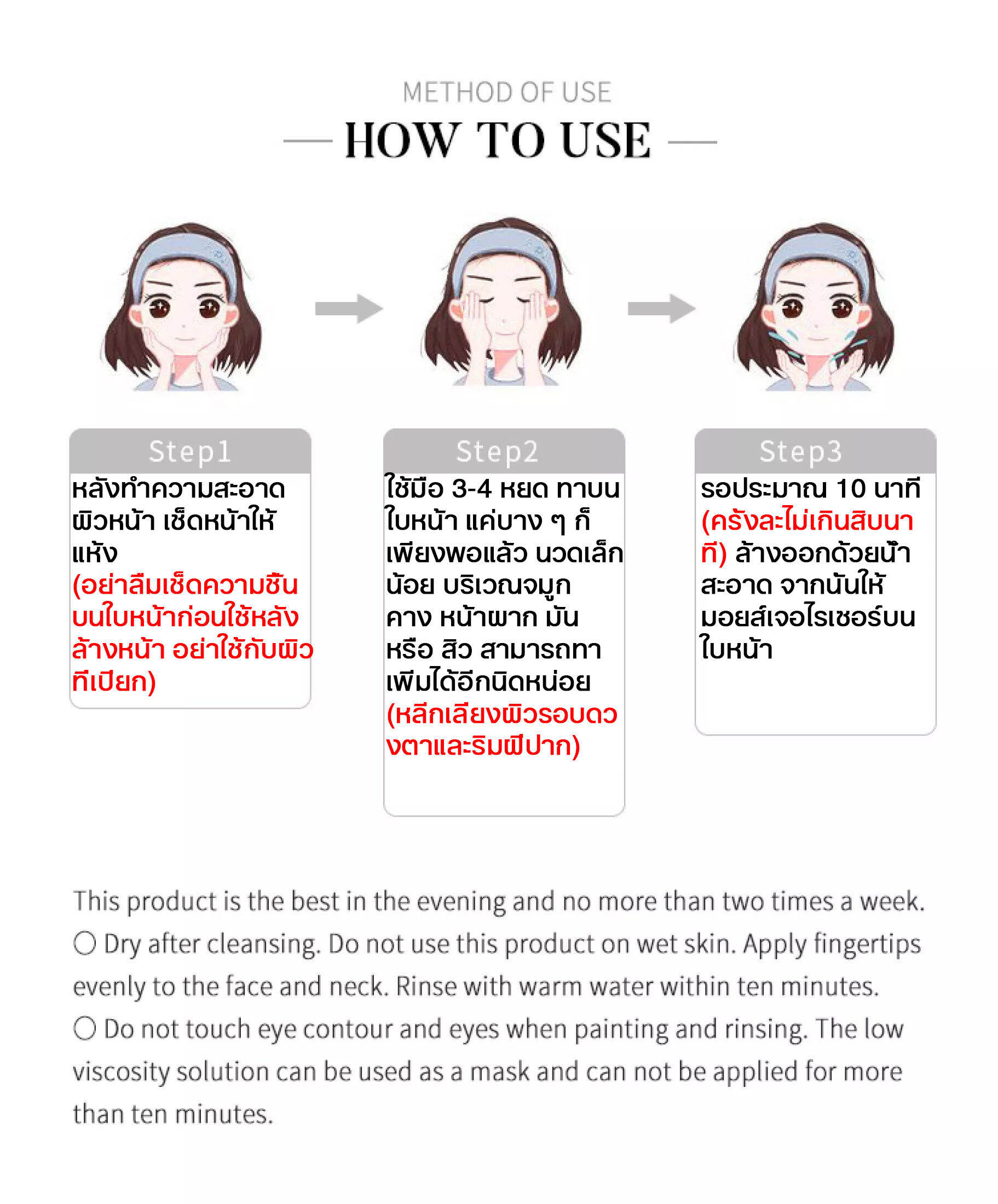 METHOD OF USE

HOW TO USE

Step1

หลังทำความสะอาดผิวหน้า เช็ดหน้าให้แห้ง (อย่าลืมเช็ดความชื้นบนใบหน้าก่อนใช้หลังล้างหน้า อย่าใช้กับผิวที่เปียก)

Step2

ใช้มือ 3-4 หยด ทาบนใบหน้า แค่บาง ๆ ก็เพียงพอแล้ว นวดเล็กน้อย บริเวณจมูก คาง หน้าผาก มัน หรือ สิว สามารถทาเพิ่มได้อีกนิดหน่อย (หลีกเลี่ยงผิวรอบดวงตาและริมฝีปาก)

Step3

รอประมาณ 10 นาที (ครั้งละไม่เกินสิบนาที) ล้างออกด้วยน้ำสะอาด จากนั้นให้มอยส์เจอไรเซอร์บนใบหน้า

This product is the best in the evening and no more than two times a week.
○ Dry after cleansing. Do not use this product on wet skin. Apply fingertips evenly to the face and neck. Rinse with warm water within ten minutes.
○ Do not touch eye contour and eyes when painting and rinsing. The low viscosity solution can be used as a mask and can not be applied for more than ten minutes.