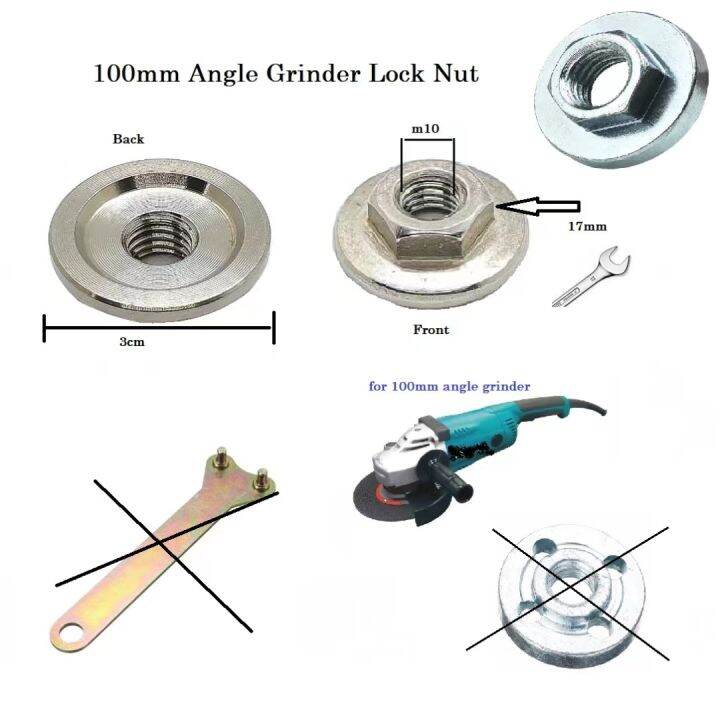 100mm Angle Grinder Lock Nut

Back

m10

17mm

3cm

Front

for 100mm angle grinder