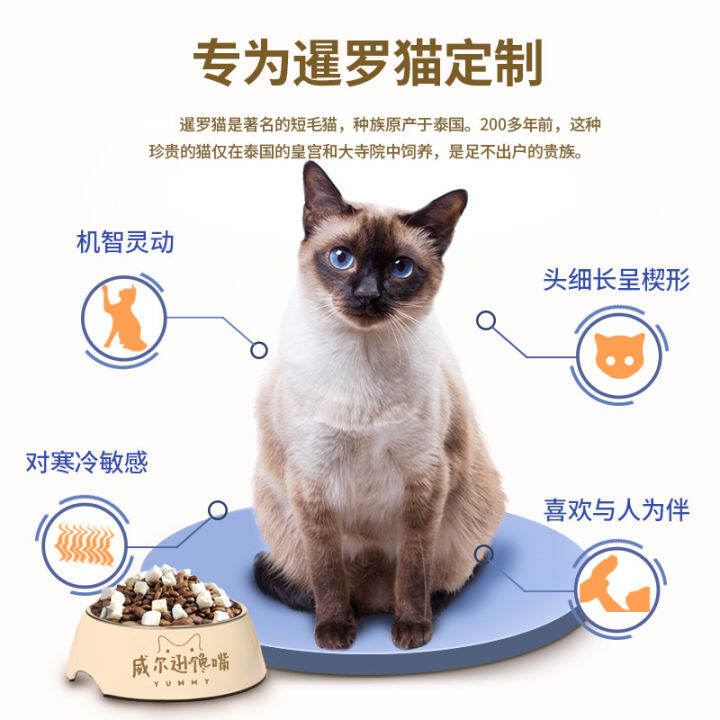 专为暹罗猫定制

暹罗猫是著名的短毛猫，种族原产于泰国。200多年前，这种珍贵的猫仅在泰国的皇宫和大寺院中饲养，是足不出户的贵族。

机智灵动

头细长呈楔形

对寒冷敏感

喜欢与人为伴

威尔逊馋嘴
YUMMY