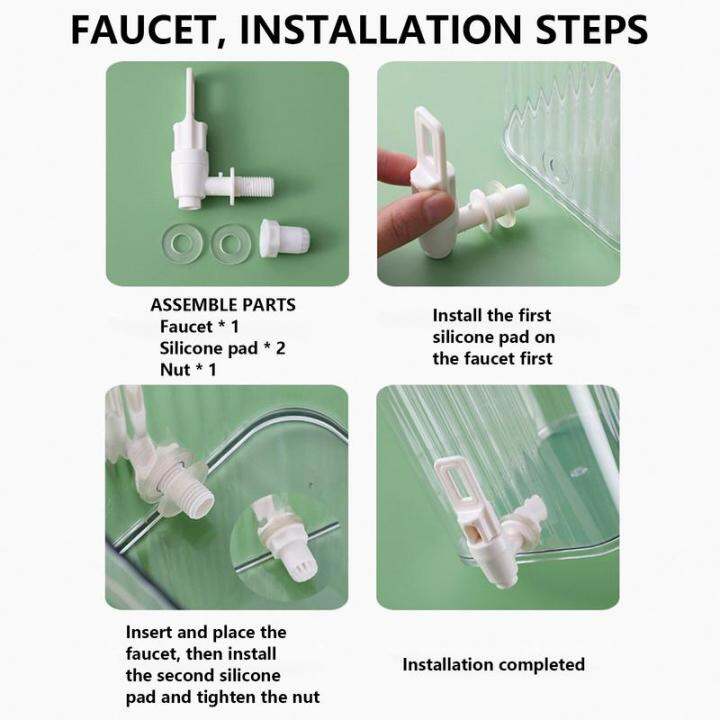 FAUCET, INSTALLATION STEPS

ASSEMBLE PARTS
Faucet * 1
Silicone pad * 2
Nut * 1

Install the first silicone pad on the faucet first

Insert and place the faucet, then install the second silicone pad and tighten the nut

Installation completed