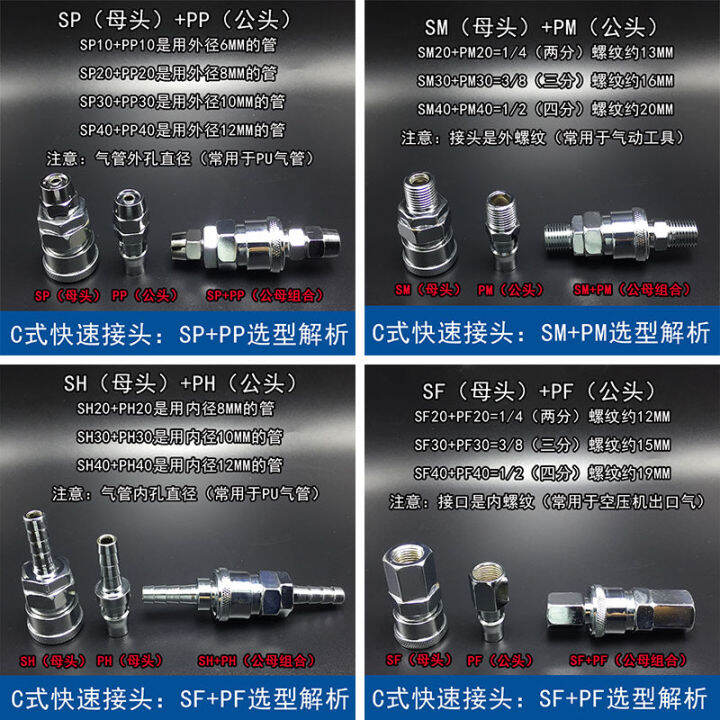 SP（母头）+PP（公头）
SP10+PP10是用外径6MM的管
SP20+PP20是用外径8MM的管
SP30+PP30是用外径10MM的管
SP40+PP40是用外径12MM的管
注意：气管外孔直径（常用于PU气管）

SP（母头） PP（公头） SP+PP（公母组合）

C式快速接头：SP+PP选型解析

SM（母头）+PM（公头）
SM20+PM20=1/4（两分）螺纹约13MM
SM30+PM30=3/8（三分）螺纹约16MM
SM40+PM40=1/2（四分）螺纹约20MM
注意：接头是外螺纹（常用于气动工具）

SM（母头） PM（公头） SM+PM（公母组合）

C式快速接头：SM+PM选型解析

SH（母头）+PH（公头）
SH20+PH20是用内径8MM的管
SH30+PH30是用内径10MM的管
SH40+PH40是用内径12MM的管
注意：气管内孔直径（常用于PU气管）

SH（母头） PH（母头） SH+PH（公母组合）

C式快速接头：SF+PF选型解析

SF（母头）+PF（公头）
SF20+PF20=1/4（两分）螺纹约12MM
SF30+PF30=3/8（三分）螺纹约15MM
SF40+PF40=1/2（四分）螺纹约19MM
注意：接口是内螺纹（常用于空压机出口气）

SF（母头） PF（公头） SF+PF（公母组合）

C式快速接头：SF+PF选型解析