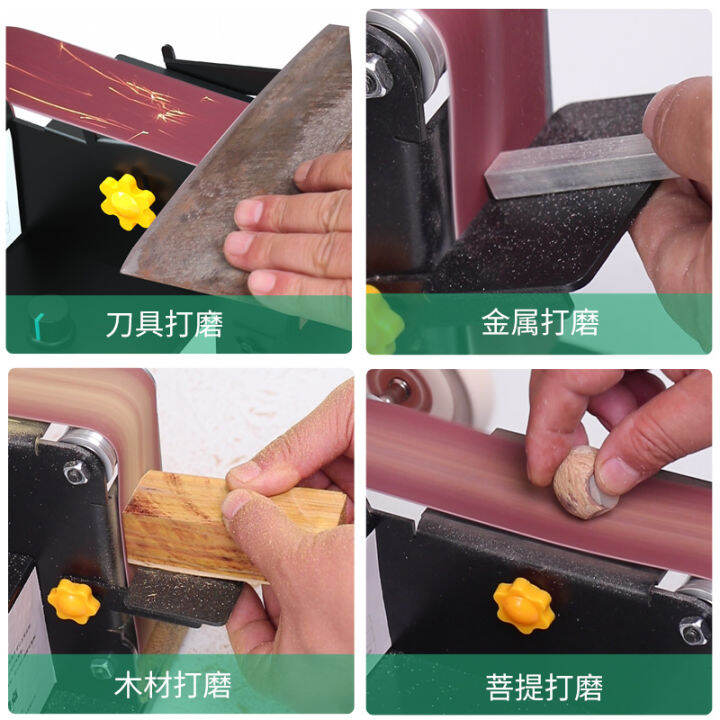 刀具打磨

金属打磨

木材打磨

菩提打磨