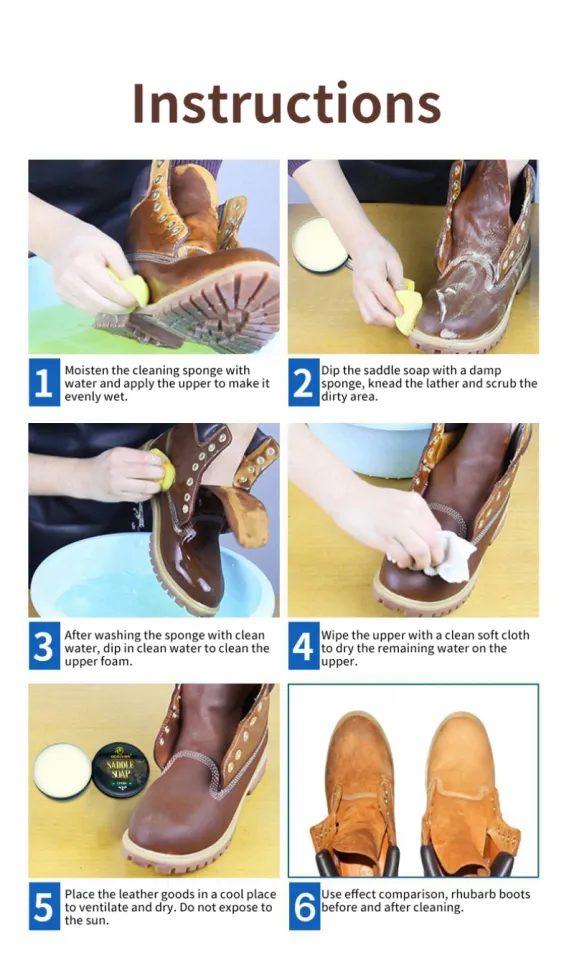 Instructions

1 Moisten the cleaning sponge with water and apply the upper to make it evenly wet.

2 Dip the saddle soap with a damp sponge, knead the lather and scrub the dirty area.

3 After washing the sponge with clean water, dip in clean water to clean the upper foam.

4 Wipe the upper with a clean soft cloth to dry the remaining water on the upper.

SADDLE SOAP

5 Place the leather goods in a cool place to ventilate and dry. Do not expose to the sun.

6 Use effect comparison, rhubarb boots before and after cleaning.