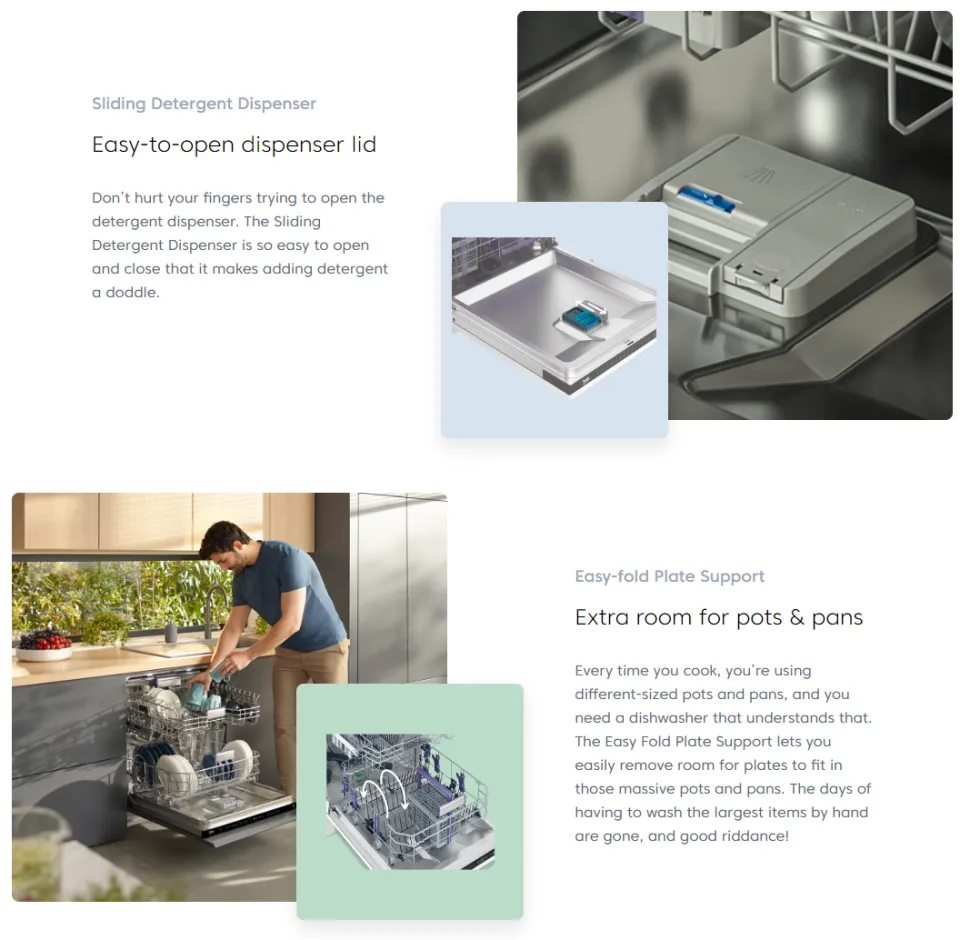 Sliding Detergent Dispenser

Easy-to-open dispenser lid

Don't hurt your fingers trying to open the detergent dispenser. The Sliding Detergent Dispenser is so easy to open and close that it makes adding detergent a doddle.

Easy-fold Plate Support

Extra room for pots & pans

Every time you cook, you're using different-sized pots and pans, and you need a dishwasher that understands that. The Easy Fold Plate Support lets you easily remove room for plates to fit in those massive pots and pans. The days of having to wash the largest items by hand are gone, and good riddance!