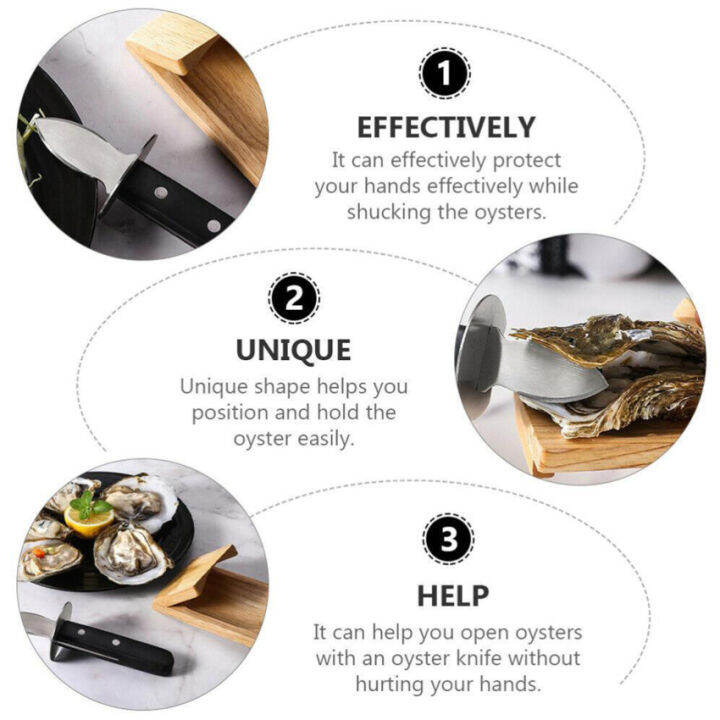 1

EFFECTIVELY

It can effectively protect your hands effectively while shucking the oysters.

2

UNIQUE

Unique shape helps you position and hold the oyster easily.

3

HELP

It can help you open oysters with an oyster knife without hurting your hands.