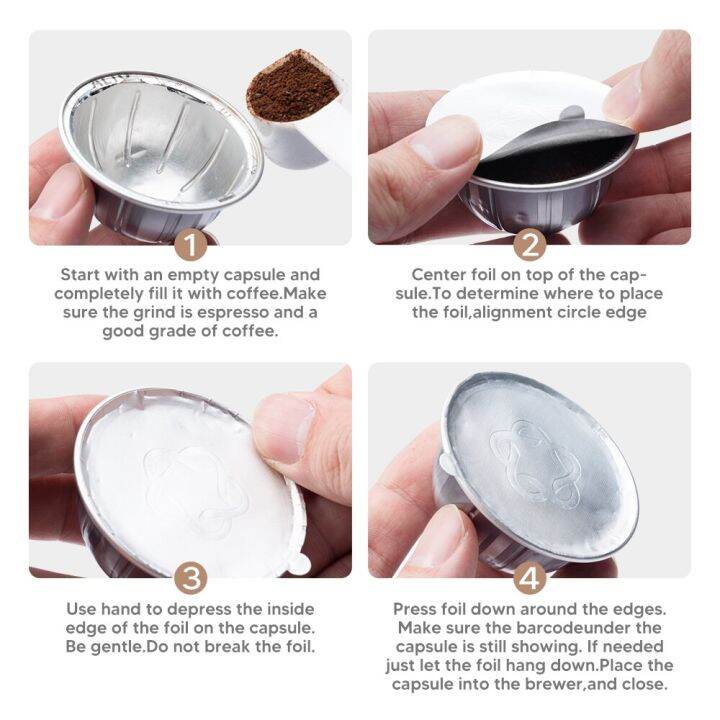 1

Start with an empty capsule and completely fill it with coffee.Make sure the grind is espresso and a good grade of coffee.

2

Center foil on top of the capsule.To determine where to place the foil,alignment circle edge

3

Use hand to depress the inside edge of the foil on the capsule. Be gentle.Do not break the foil.

4

Press foil down around the edges. Make sure the barcodeunder the capsule is still showing. If needed just let the foil hang down.Place the capsule into the brewer,and close.