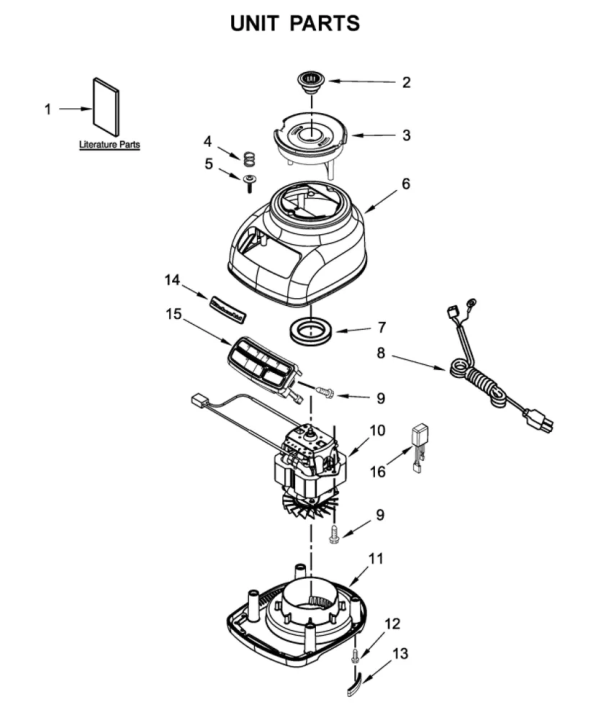 UNIT PARTS

1
Literature Parts
2
3
4
5
6
14
15
7
8
9
10
16
9
11
12
13