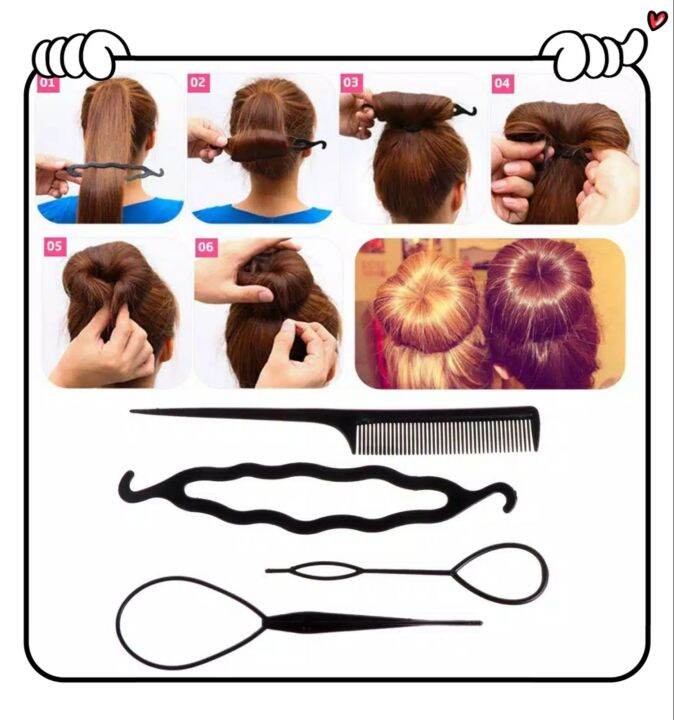 01
02
03
04
05
06